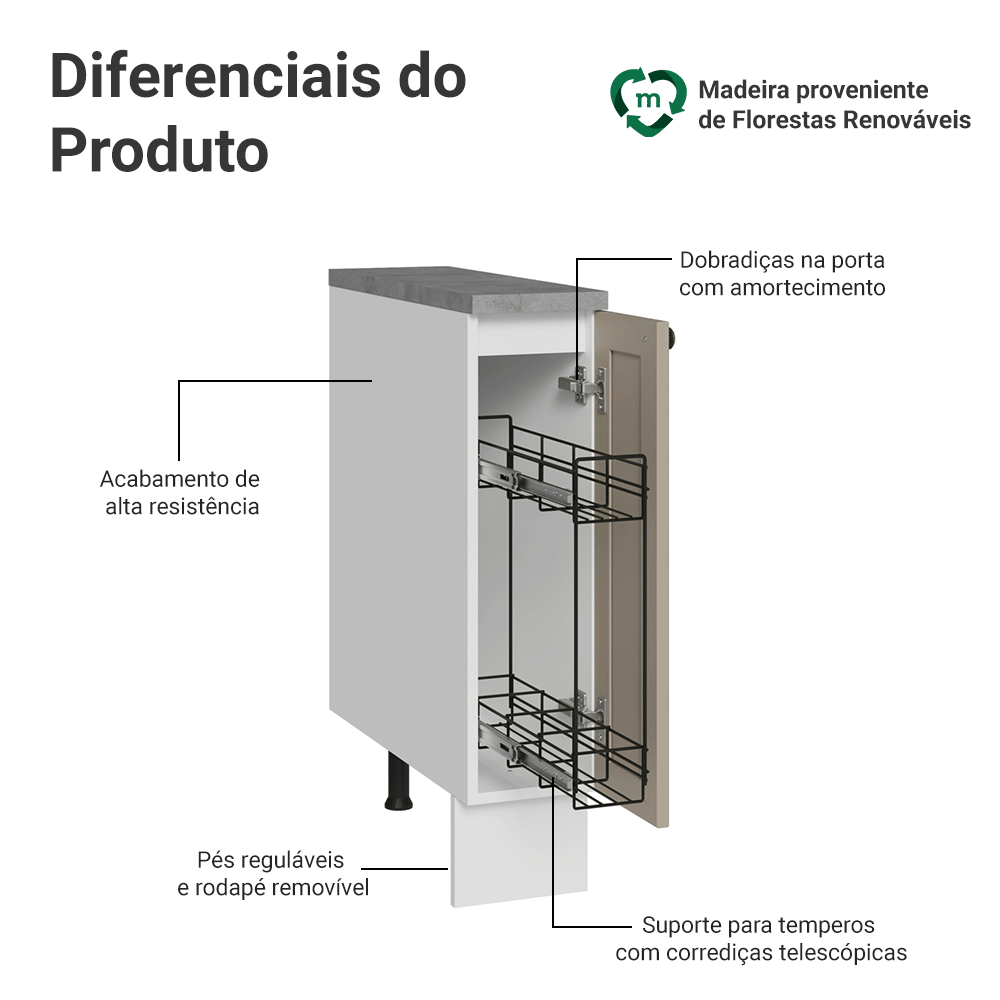 Diferenciais do Produto

m

Madeira proveniente de Florestas Renováveis

Dobradiças na porta com amortecimento

Acabamento de alta resistência

Pés reguláveis e rodapé removível

Suporte para temperos com corrediças telescópicas