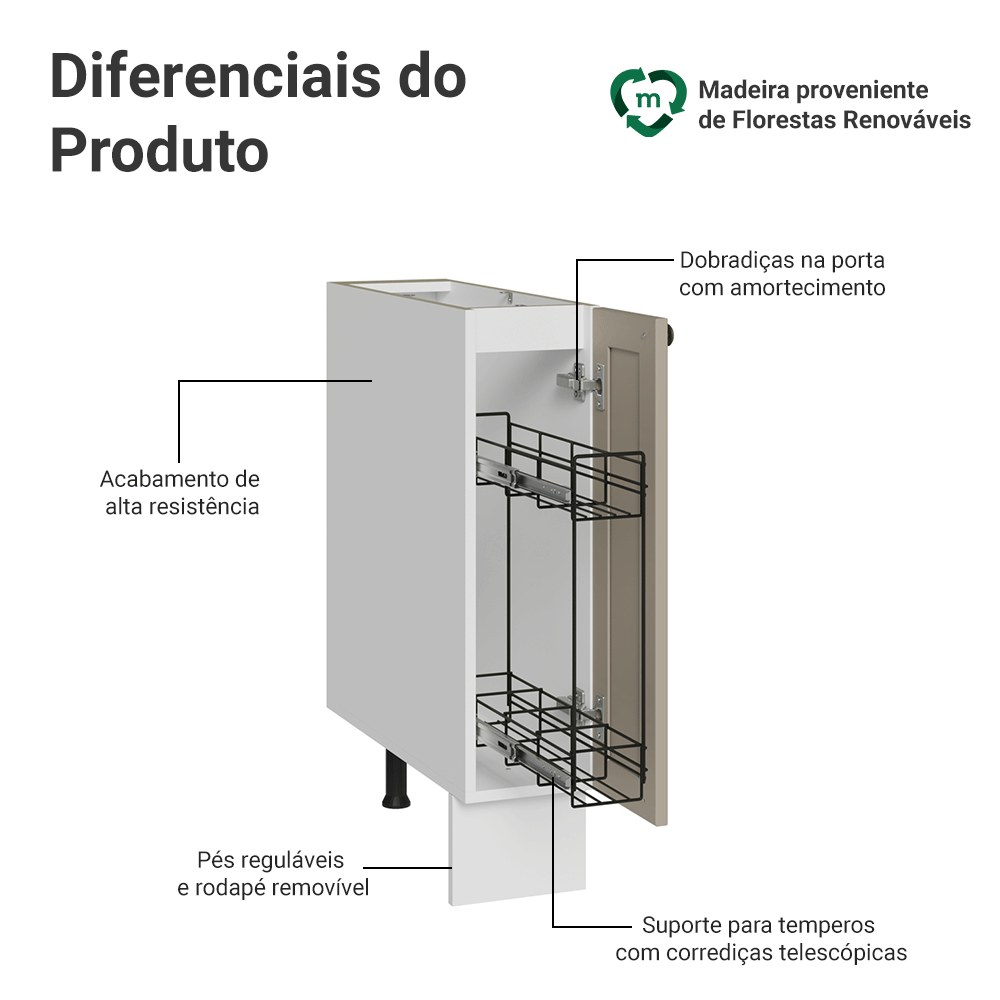 Diferenciais do Produto

m

Madeira proveniente de Florestas Renováveis

Dobradiças na porta com amortecimento

Acabamento de alta resistência

Pés reguláveis e rodapé removível

Suporte para temperos com corrediças telescópicas