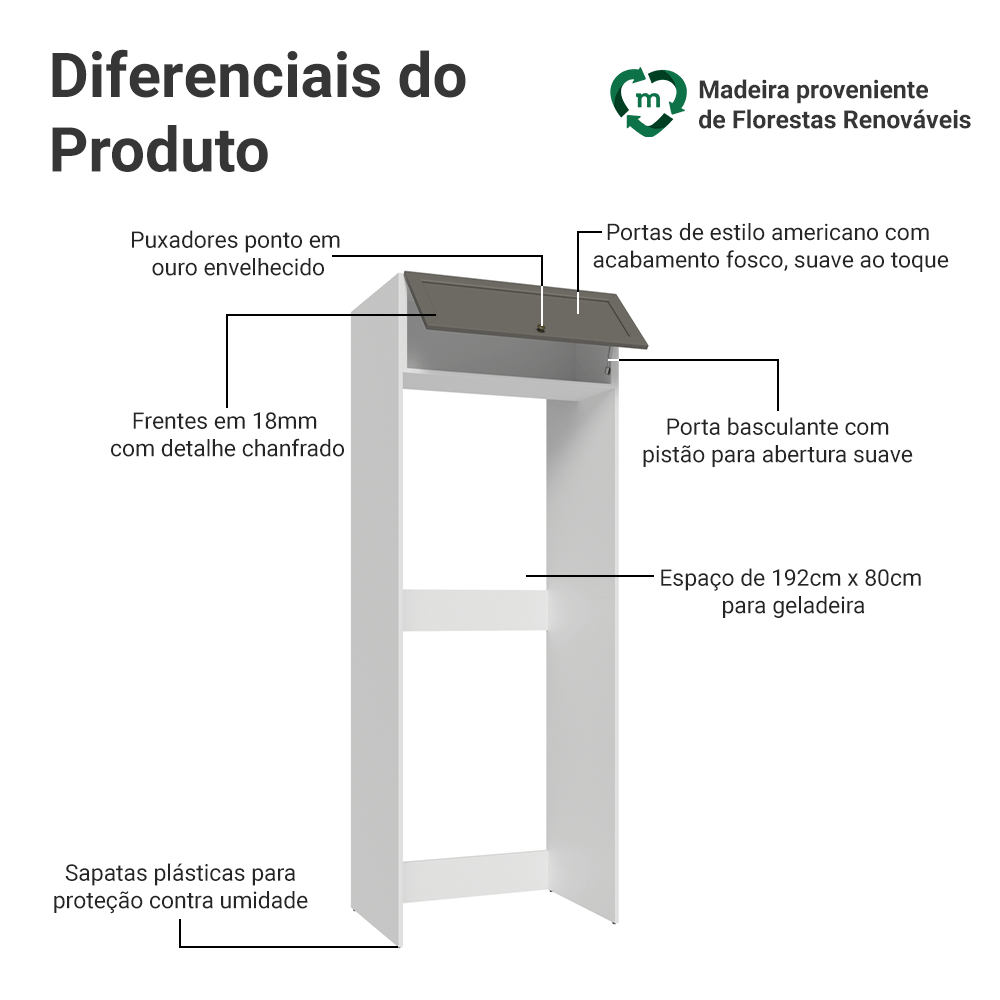 Diferenciais do Produto

m

Madeira proveniente de Florestas Renováveis

Puxadores ponto em ouro envelhecido

Portas de estilo americano com acabamento fosco, suave ao toque

Frentes em 18mm com detalhe chanfrado

Porta basculante com pistão para abertura suave

Espaço de 192cm x 80cm para geladeira

Sapatas plásticas para proteção contra umidade