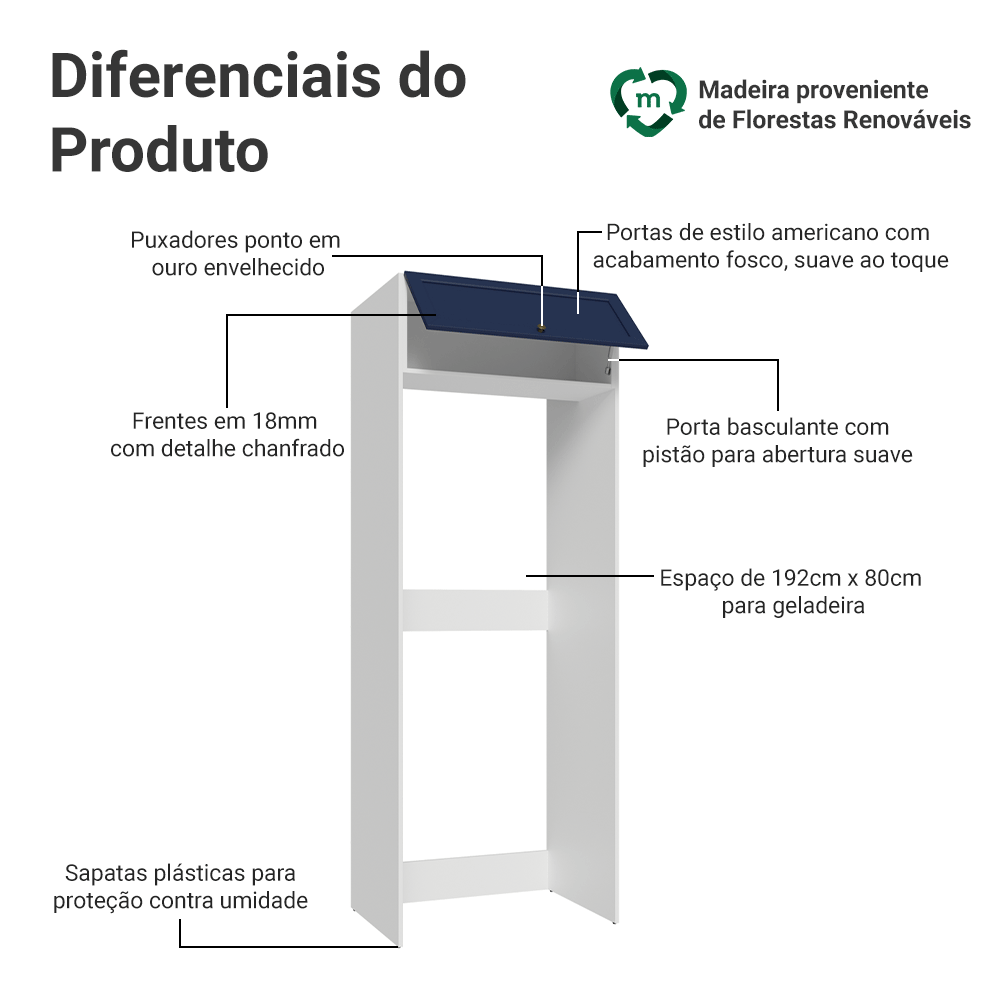 Diferenciais do Produto

m

Madeira proveniente de Florestas Renováveis

Puxadores ponto em ouro envelhecido

Portas de estilo americano com acabamento fosco, suave ao toque

Frentes em 18mm com detalhe chanfrado

Porta basculante com pistão para abertura suave

Espaço de 192cm x 80cm para geladeira

Sapatas plásticas para proteção contra umidade