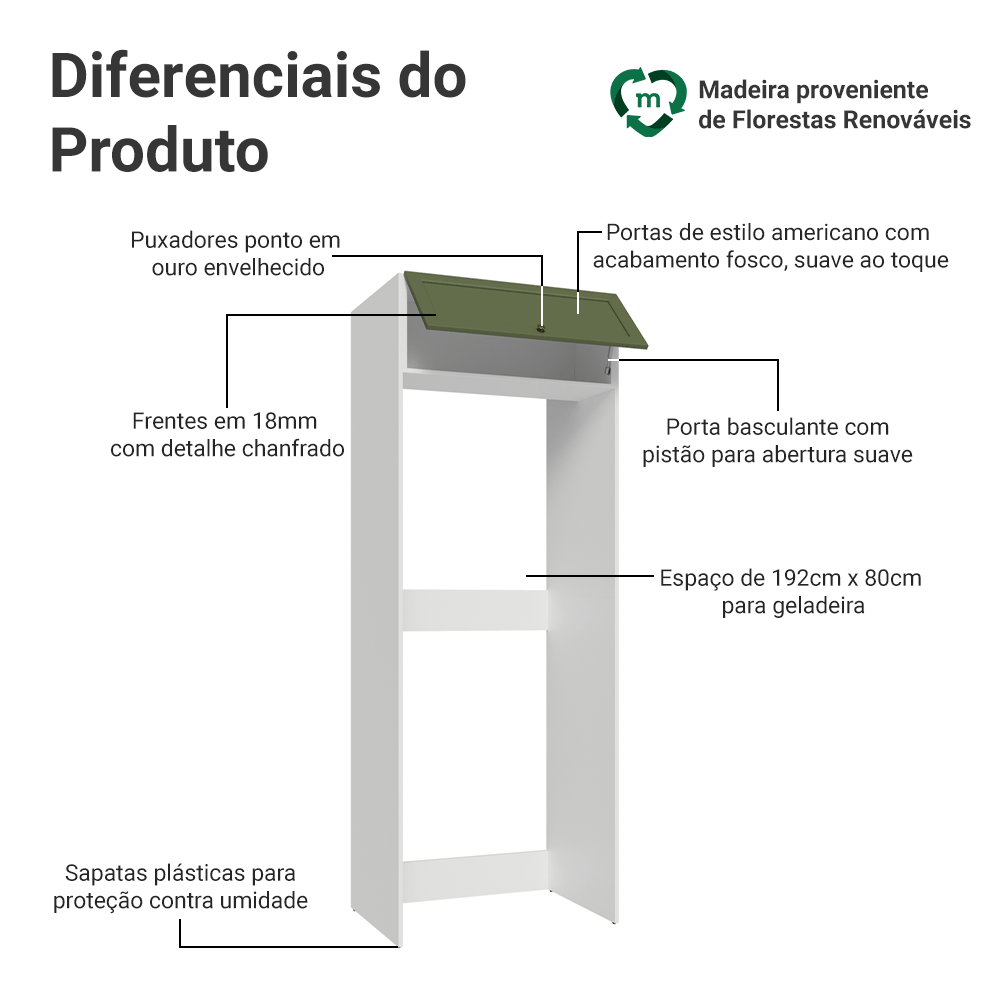 Diferenciais do Produto

m

Madeira proveniente de Florestas Renováveis

Puxadores ponto em ouro envelhecido

Portas de estilo americano com acabamento fosco, suave ao toque

Frentes em 18mm com detalhe chanfrado

Porta basculante com pistão para abertura suave

Espaço de 192cm x 80cm para geladeira

Sapatas plásticas para proteção contra umidade