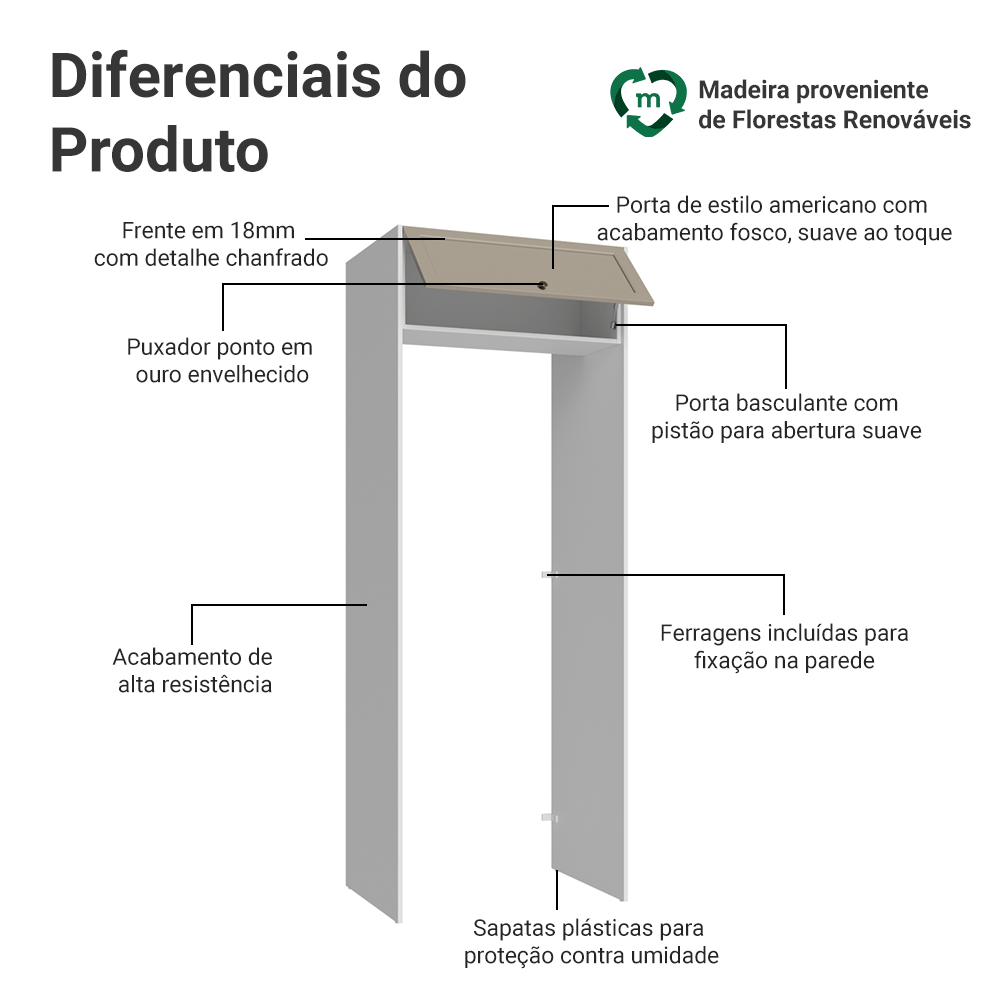 Diferenciais do Produto

m

Madeira proveniente de Florestas Renováveis

Frente em 18mm com detalhe chanfrado

Porta de estilo americano com acabamento fosco, suave ao toque

Puxador ponto em ouro envelhecido

Porta basculante com pistão para abertura suave

Acabamento de alta resistência

Ferragens incluídas para fixação na parede

Sapatas plásticas para proteção contra umidade