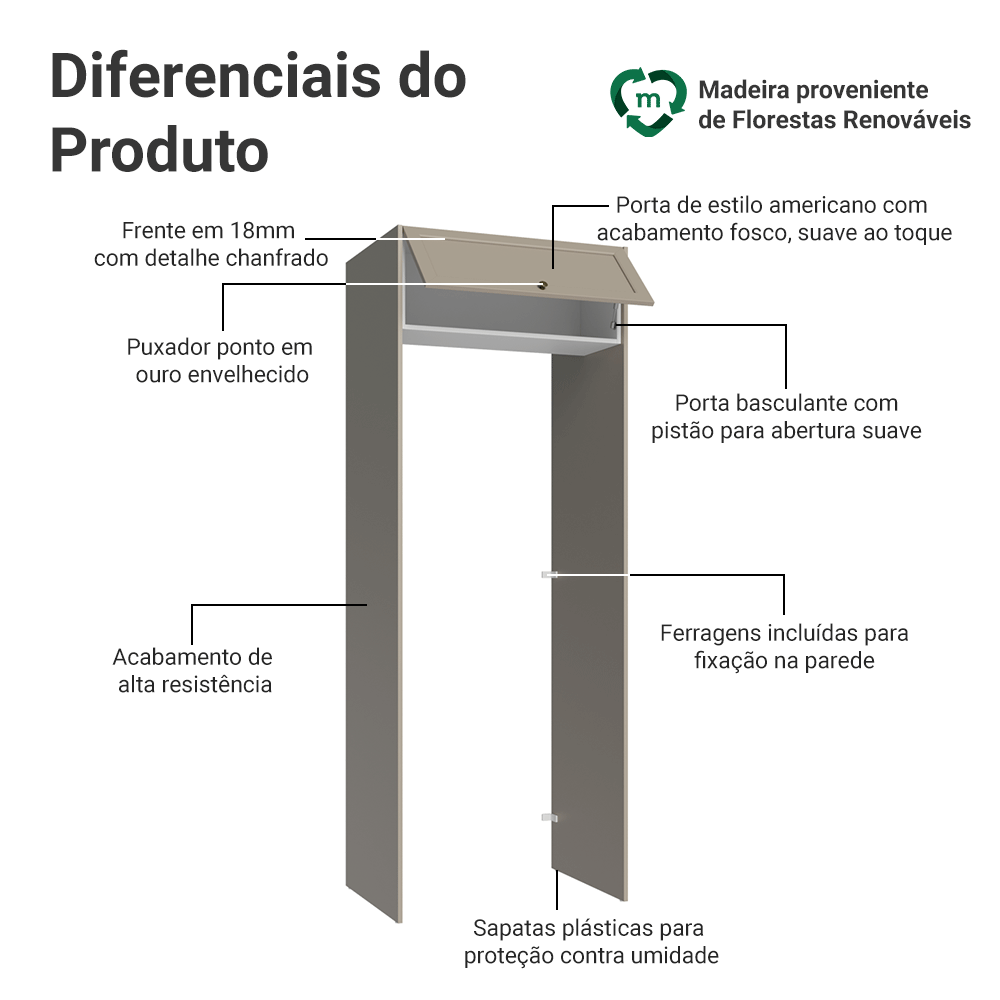 Diferenciais do Produto

m

Madeira proveniente de Florestas Renováveis

Frente em 18mm com detalhe chanfrado

Porta de estilo americano com acabamento fosco, suave ao toque

Puxador ponto em ouro envelhecido

Porta basculante com pistão para abertura suave

Acabamento de alta resistência

Ferragens incluídas para fixação na parede

Sapatas plásticas para proteção contra umidade