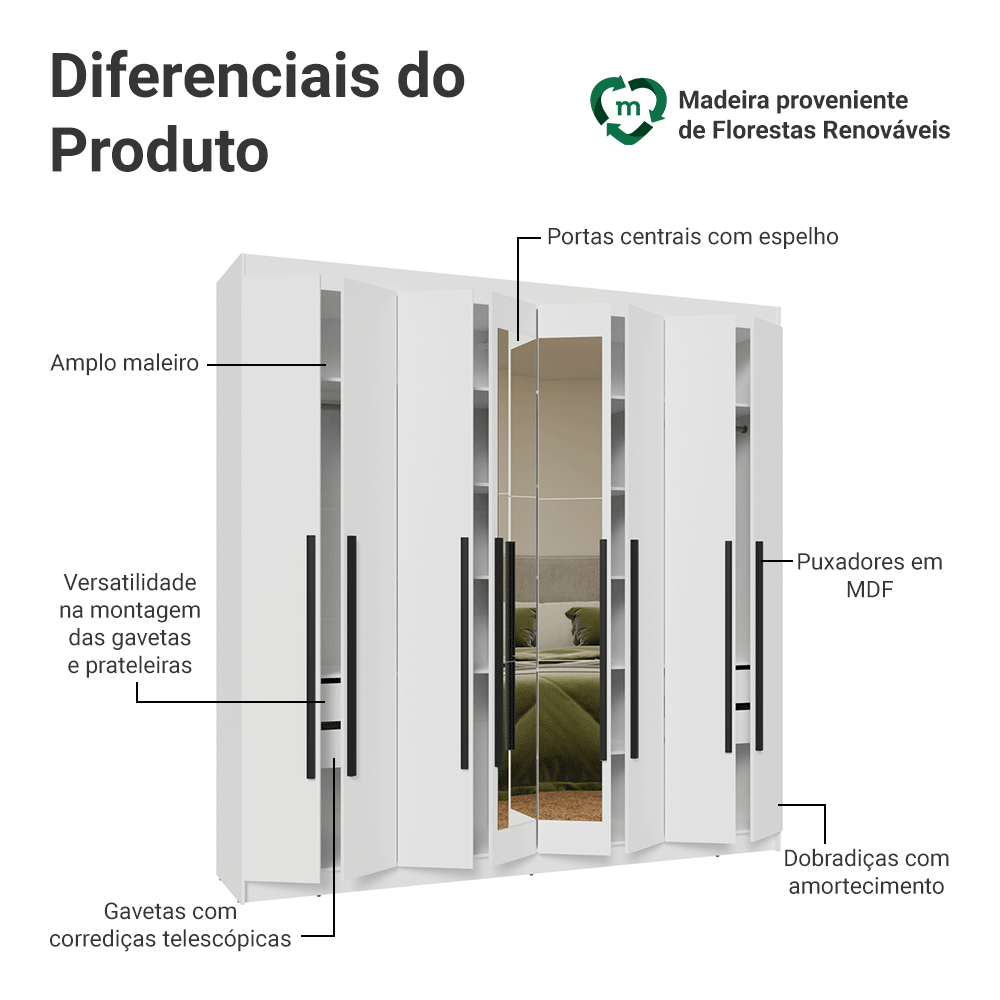 Diferenciais do Produto

m

Madeira proveniente de Florestas Renováveis

Portas centrais com espelho

Amplo maleiro

Versatilidade na montagem das gavetas e prateleiras

Puxadores em MDF

Dobradiças com amortecimento

Gavetas com corrediças telescópicas