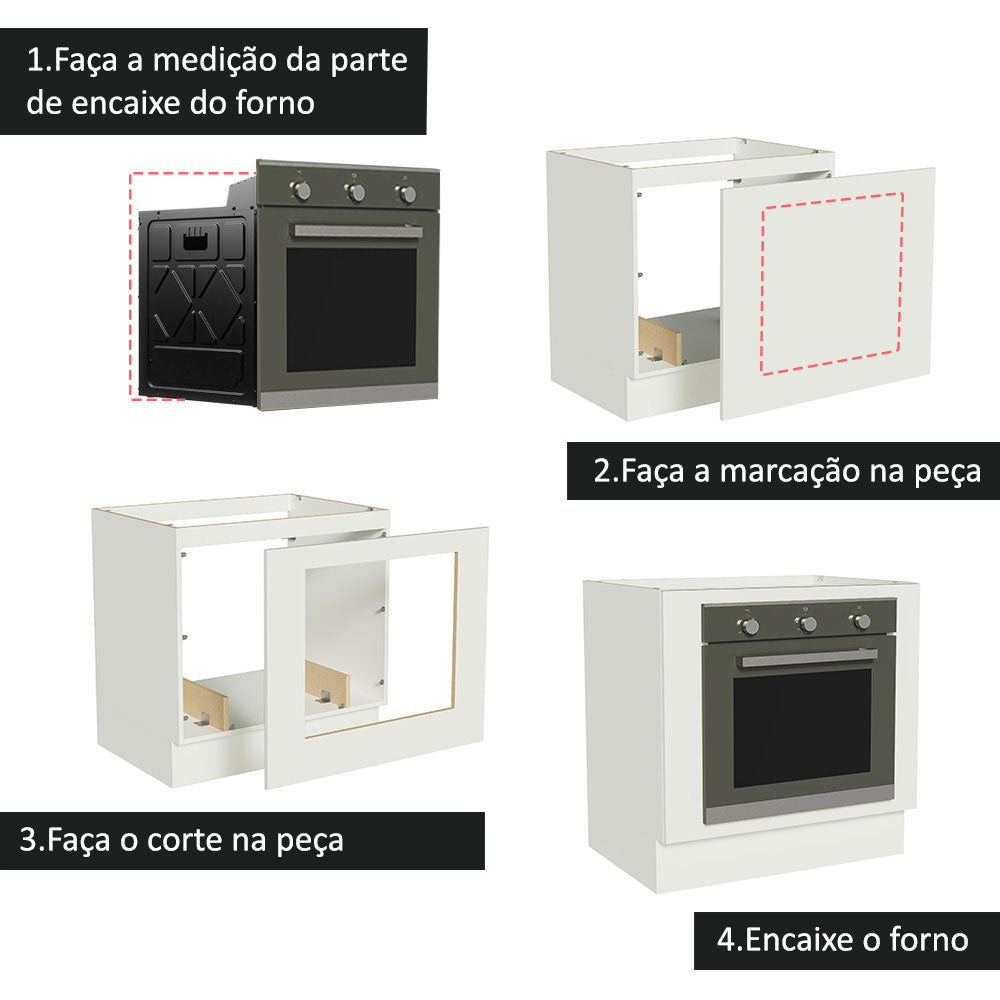 1.Faça a medição da parte de encaixe do forno

2.Faça a marcação na peça

3.Faça o corte na peça

4.Encaixe o forno