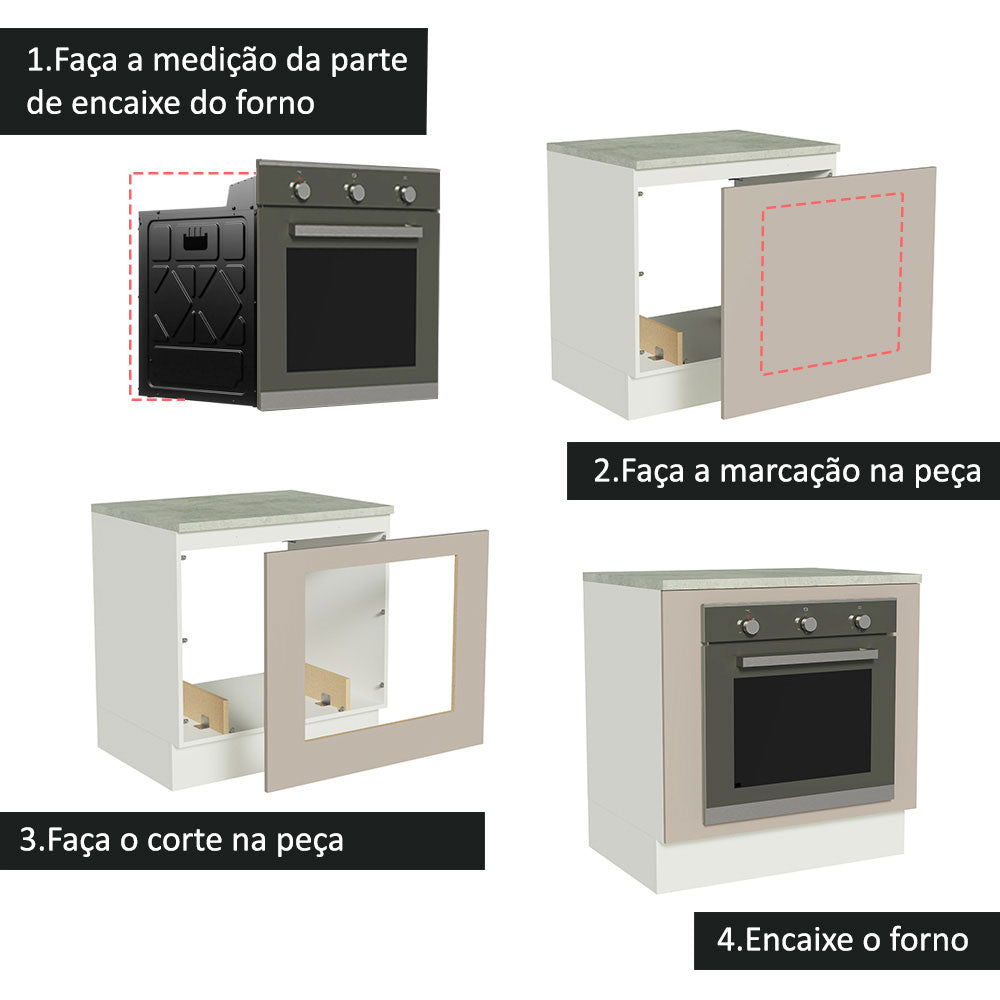 1.Faça a medição da parte de encaixe do forno

2.Faça a marcação na peça

3.Faça o corte na peça

4.Encaixe o forno