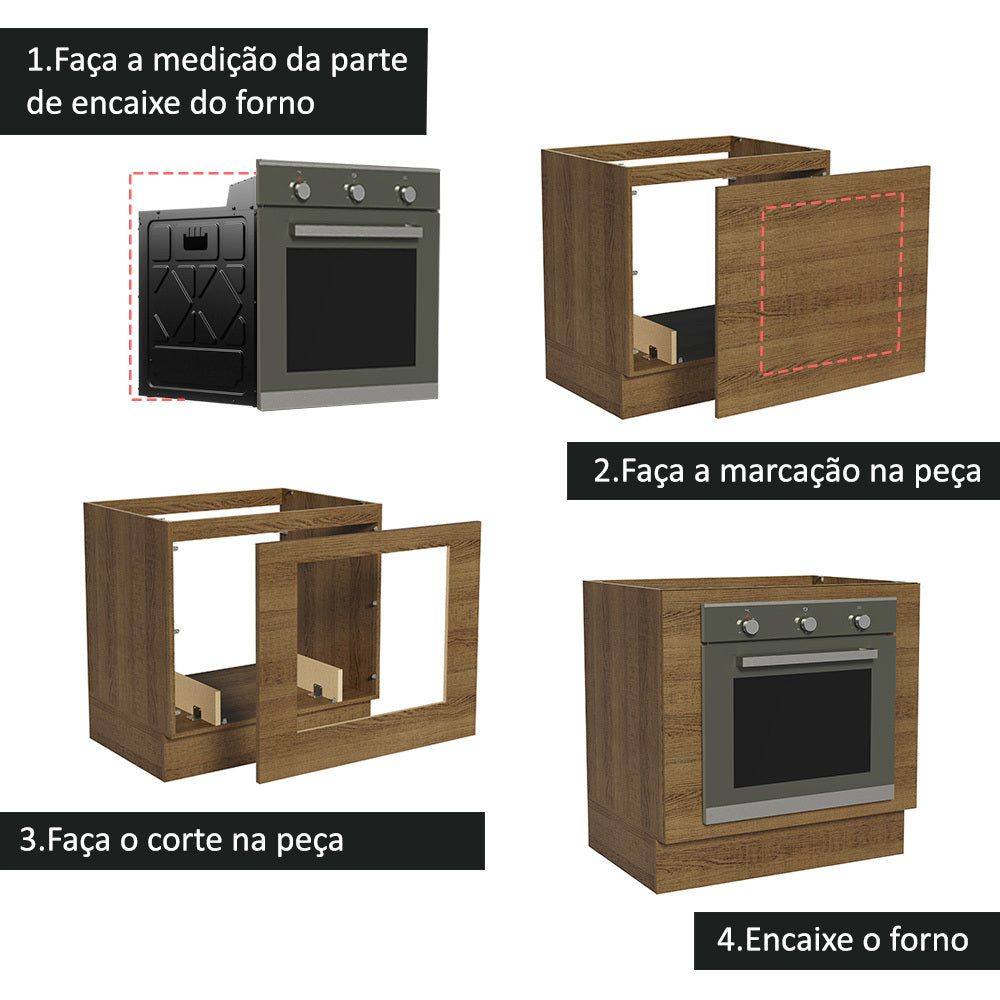 1.Faça a medição da parte de encaixe do forno

2.Faça a marcação na peça

3.Faça o corte na peça

4.Encaixe o forno