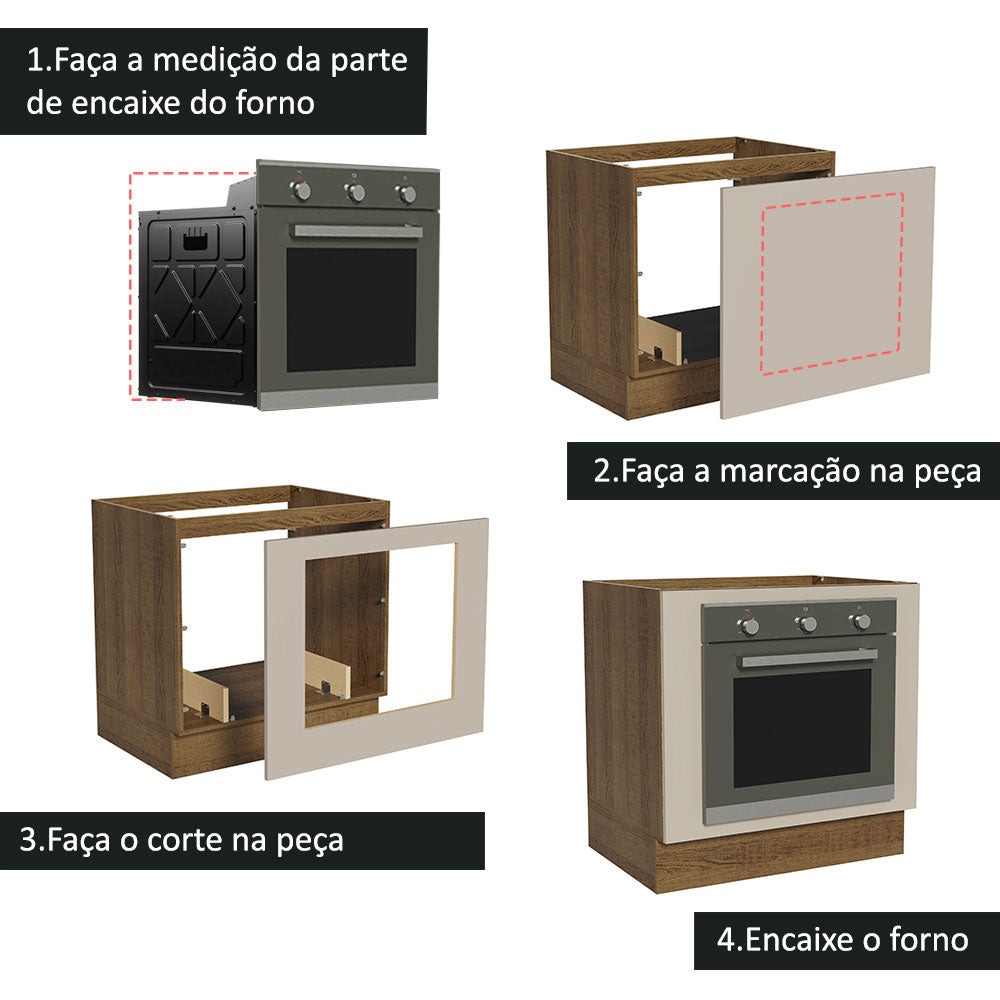 1.Faça a medição da parte de encaixe do forno

2.Faça a marcação na peça

3.Faça o corte na peça

4.Encaixe o forno