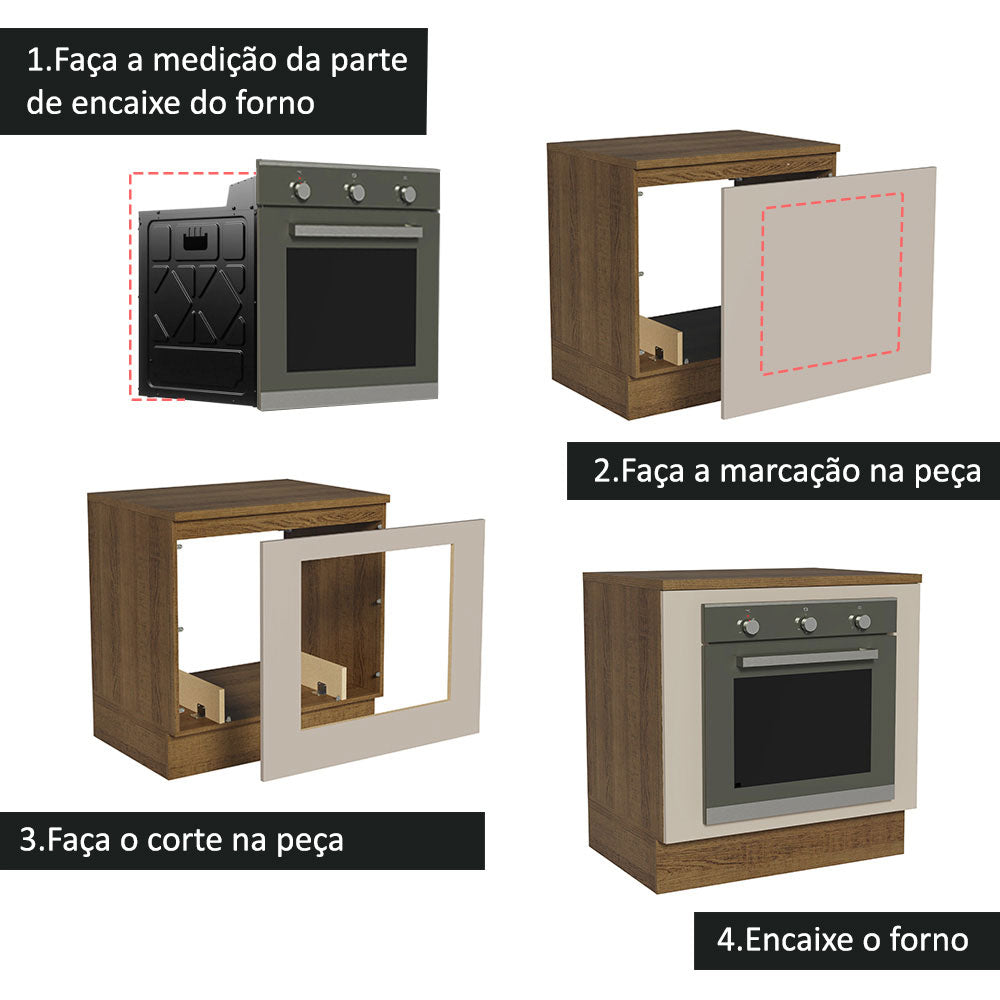 1.Faça a medição da parte de encaixe do forno

2.Faça a marcação na peça

3.Faça o corte na peça

4.Encaixe o forno