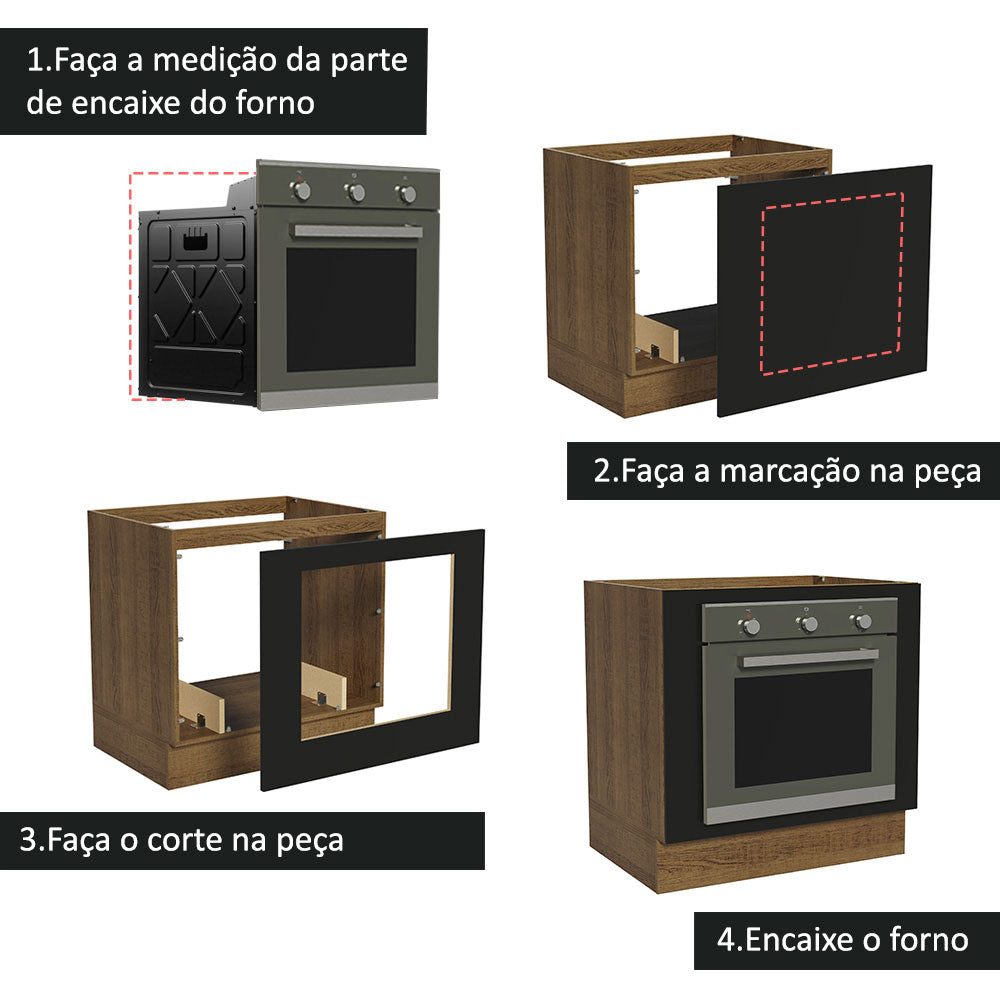 1.Faça a medição da parte de encaixe do forno

2.Faça a marcação na peça

3.Faça o corte na peça

4.Encaixe o forno