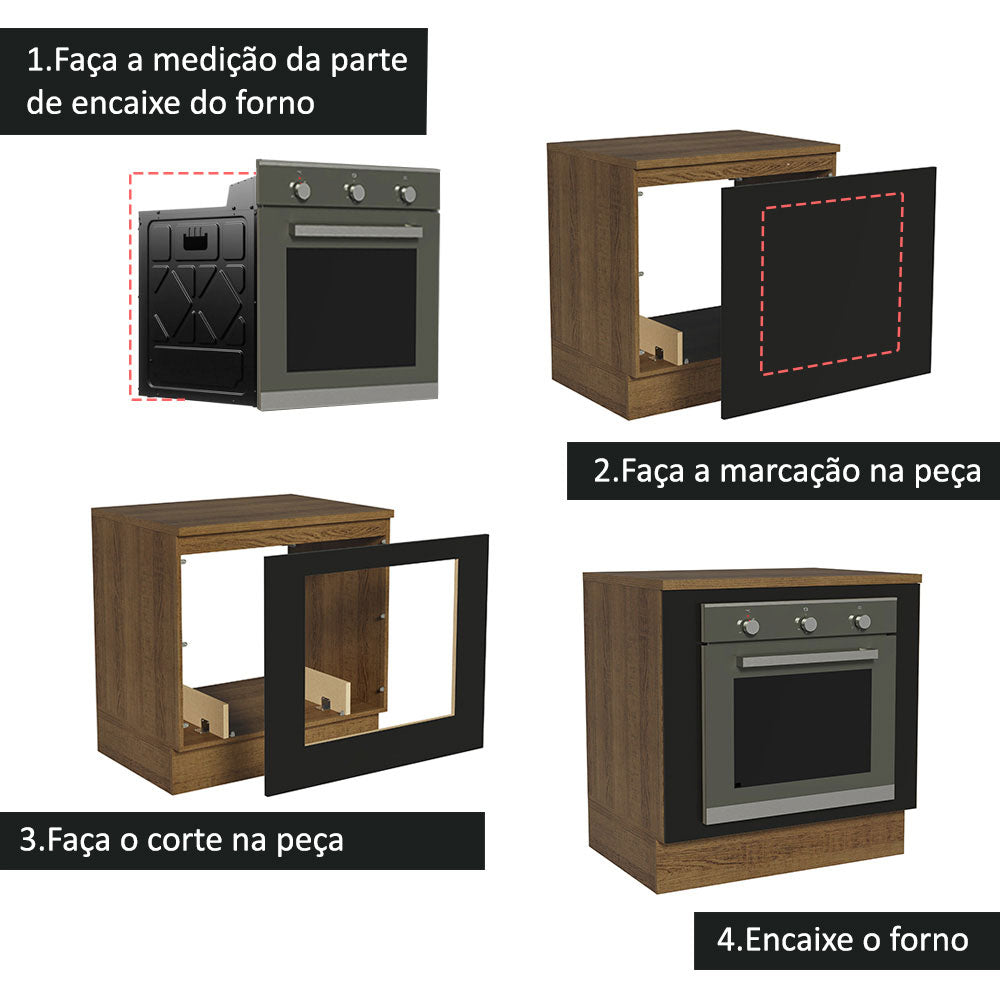 1.Faça a medição da parte de encaixe do forno

2.Faça a marcação na peça

3.Faça o corte na peça

4.Encaixe o forno