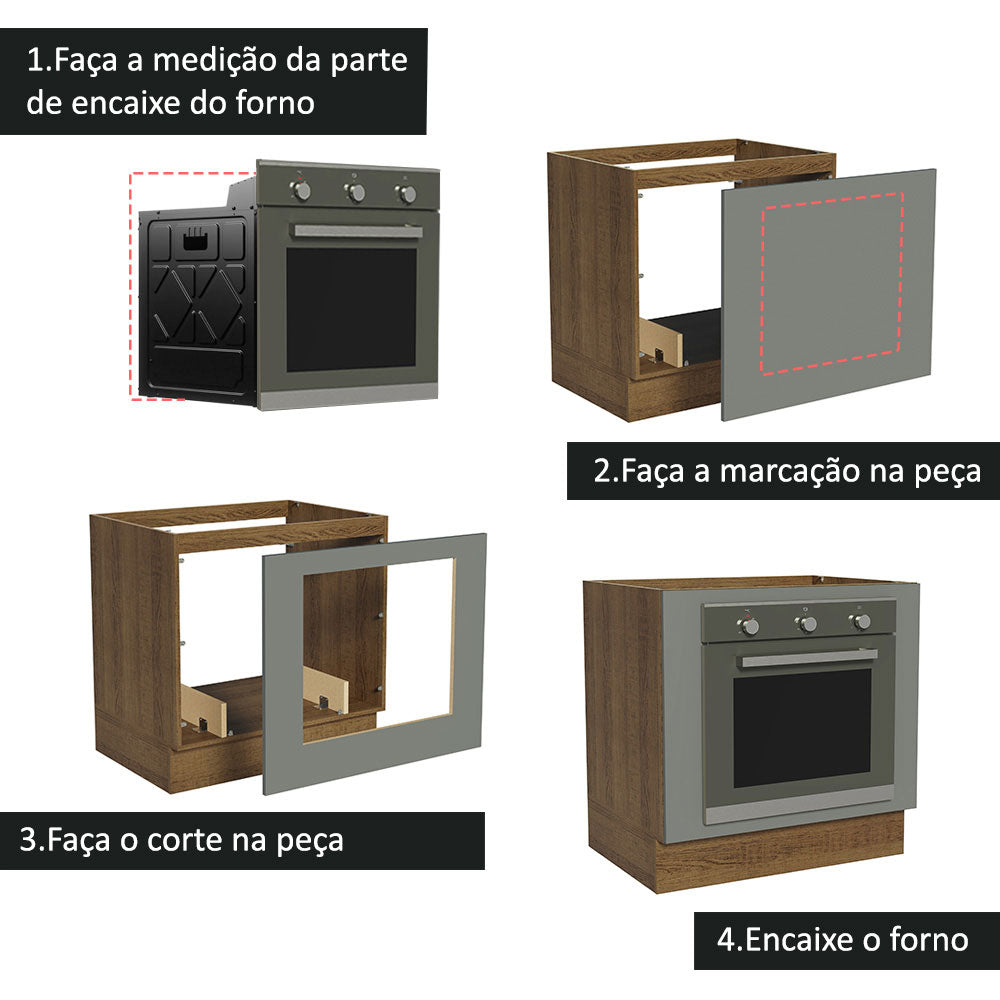 1.Faça a medição da parte de encaixe do forno

2.Faça a marcação na peça

3.Faça o corte na peça

4.Encaixe o forno