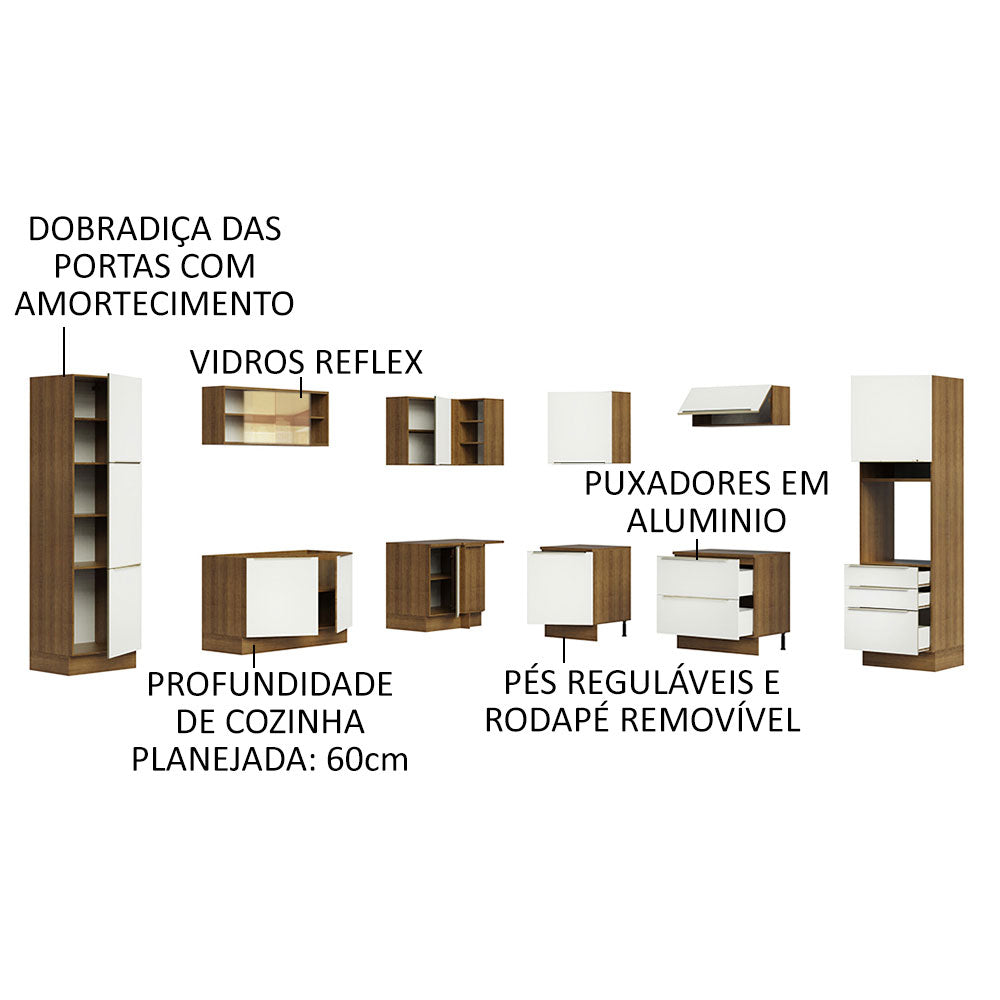 DOBRADIÇA DAS PORTAS COM AMORTECIMENTO

VIDROS REFLEX

PUXADORES EM ALUMINIO

PROFUNDIDADE DE COZINHA PLANEJADA: 60cm

PÉS REGULÁVEIS E RODAPÉ REMOVÍVEL