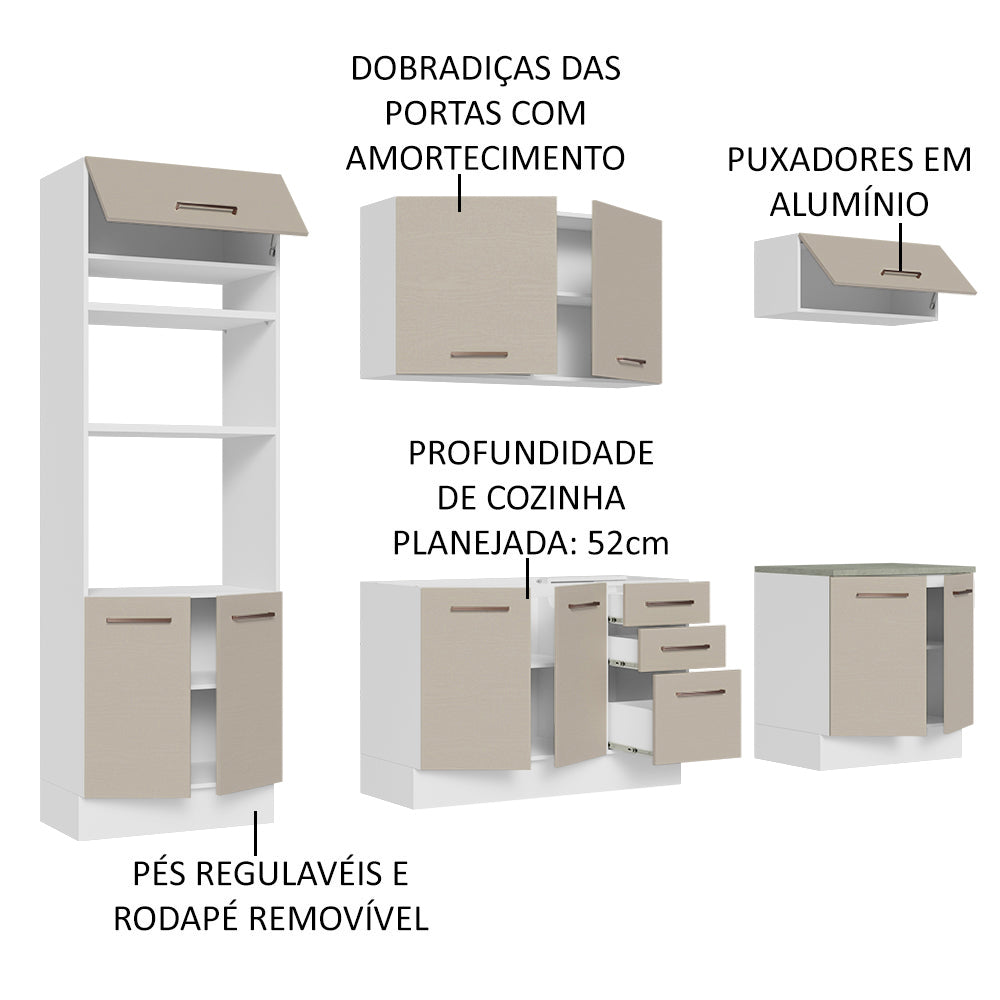 DOBRADIÇAS DAS PORTAS COM AMORTECIMENTO

PUXADORES EM ALUMÍNIO

PROFUNDIDADE DE COZINHA PLANEJADA: 52cm

PÉS REGULAVÉIS E RODAPÉ REMOVÍVEL