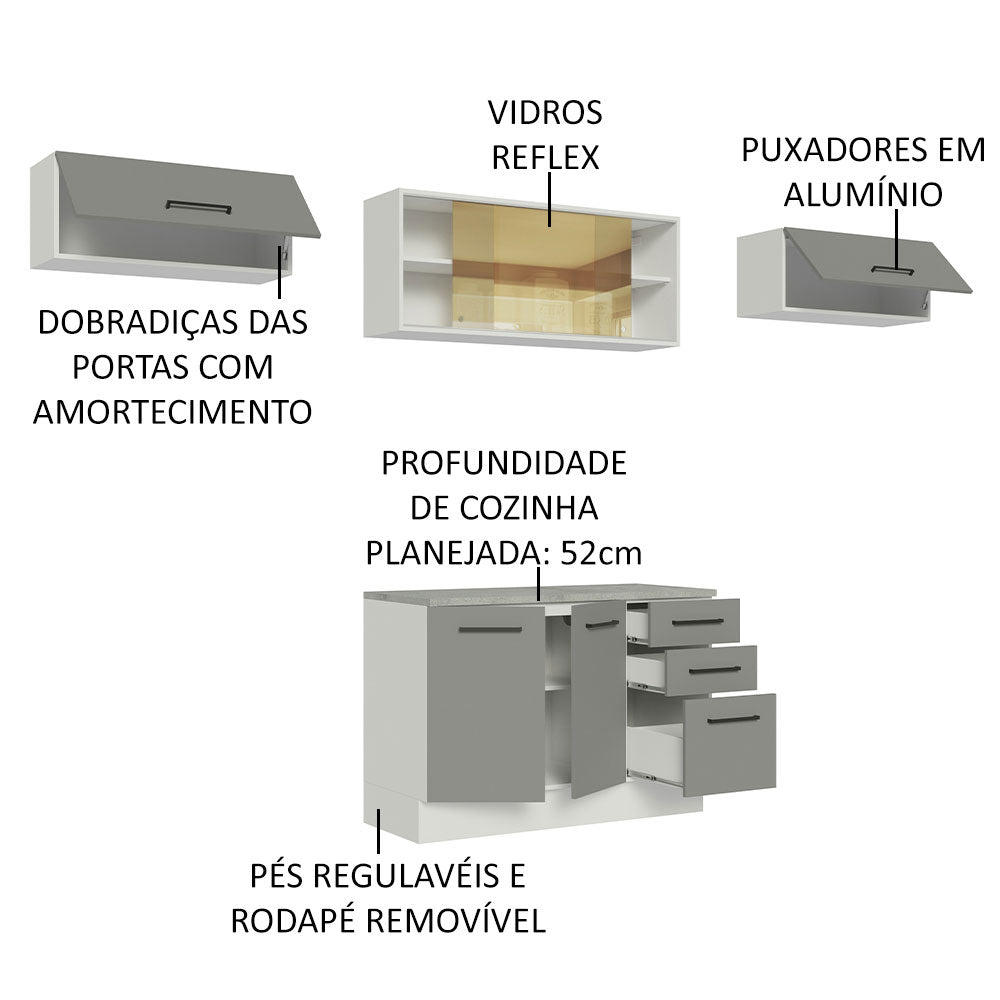 VIDROS REFLEX

PUXADORES EM ALUMÍNIO

DOBRADIÇAS DAS PORTAS COM AMORTECIMENTO

PROFUNDIDADE DE COZINHA PLANEJADA: 52cm

PÉS REGULAVÉIS E RODAPÉ REMOVÍVEL