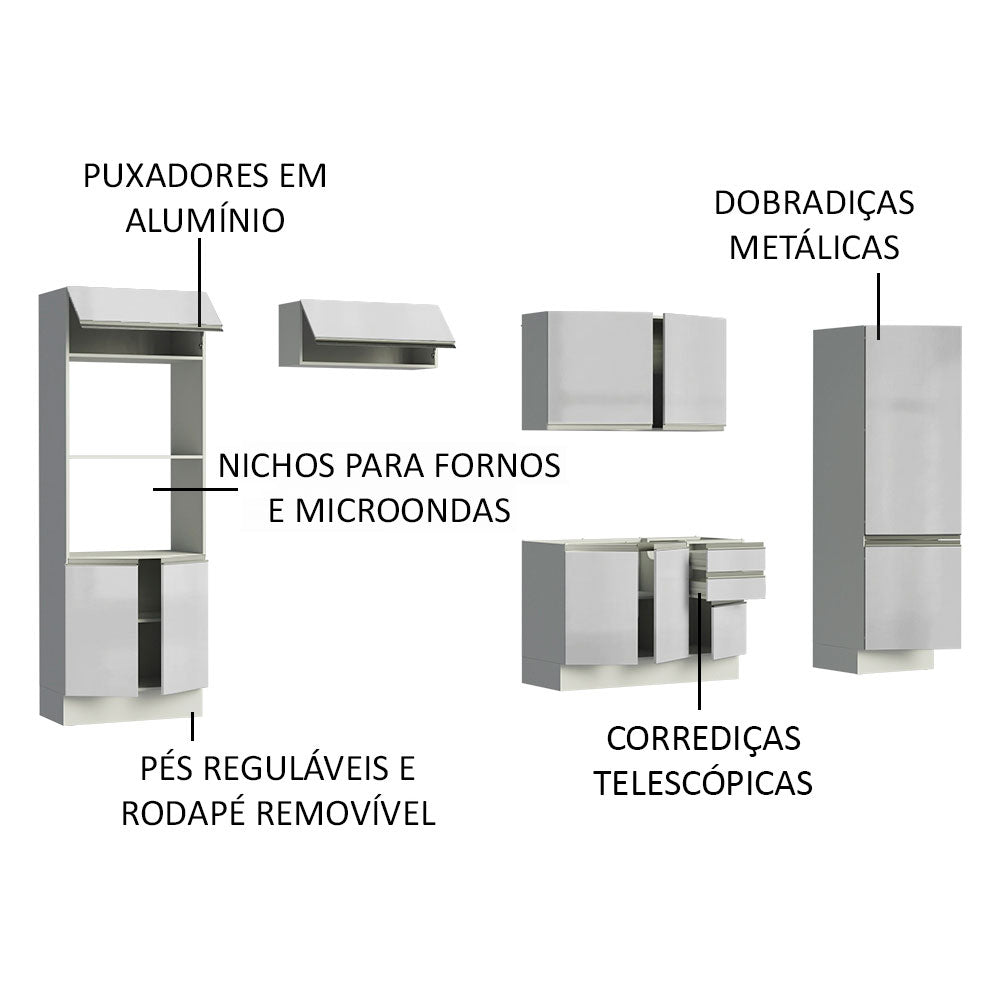 PUXADORES EM ALUMÍNIO

DOBRADIÇAS METÁLICAS

NICHOS PARA FORNOS E MICROONDAS

PÉS REGULÁVEIS E RODAPÉ REMOVÍVEL

CORREDIÇAS TELESCÓPICAS