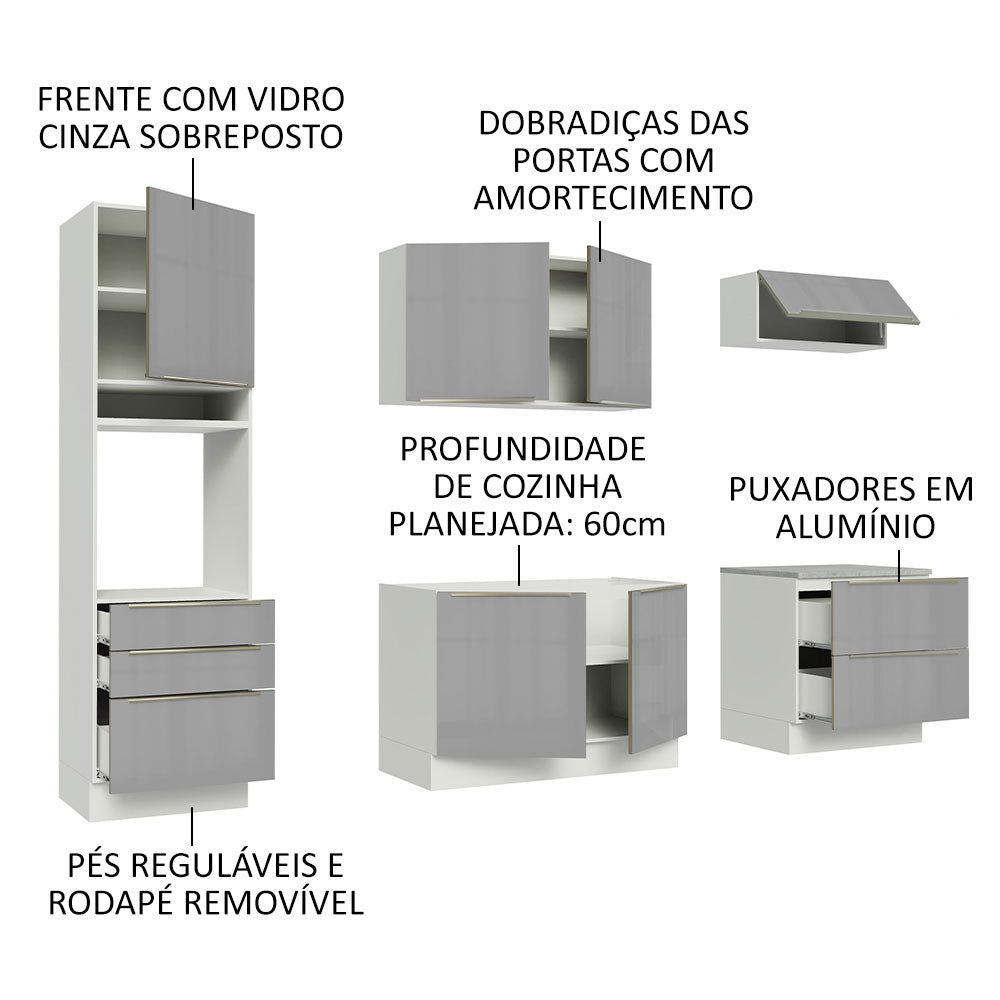 FRENTE COM VIDRO CINZA SOBREPOSTO

DOBRADIÇAS DAS PORTAS COM AMORTECIMENTO

PROFUNDIDADE DE COZINHA PLANEJADA: 60cm

PUXADORES EM ALUMÍNIO

PÉS REGULÁVEIS E RODAPÉ REMOVÍVEL