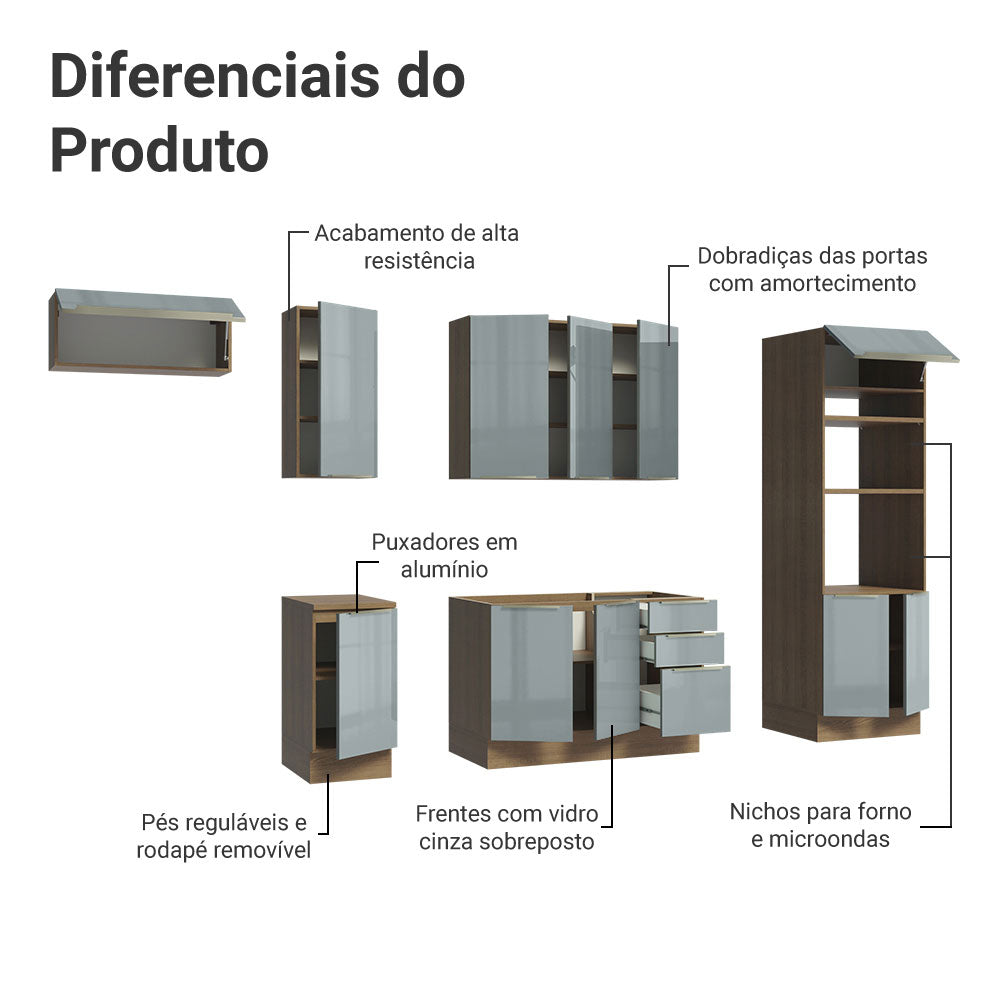 Diferenciais do Produto

Acabamento de alta resistência

Dobradiças das portas com amortecimento

Puxadores em alumínio

Pés reguláveis e rodapé removível

Frentes com vidro cinza sobreposto

Nichos para forno e microondas