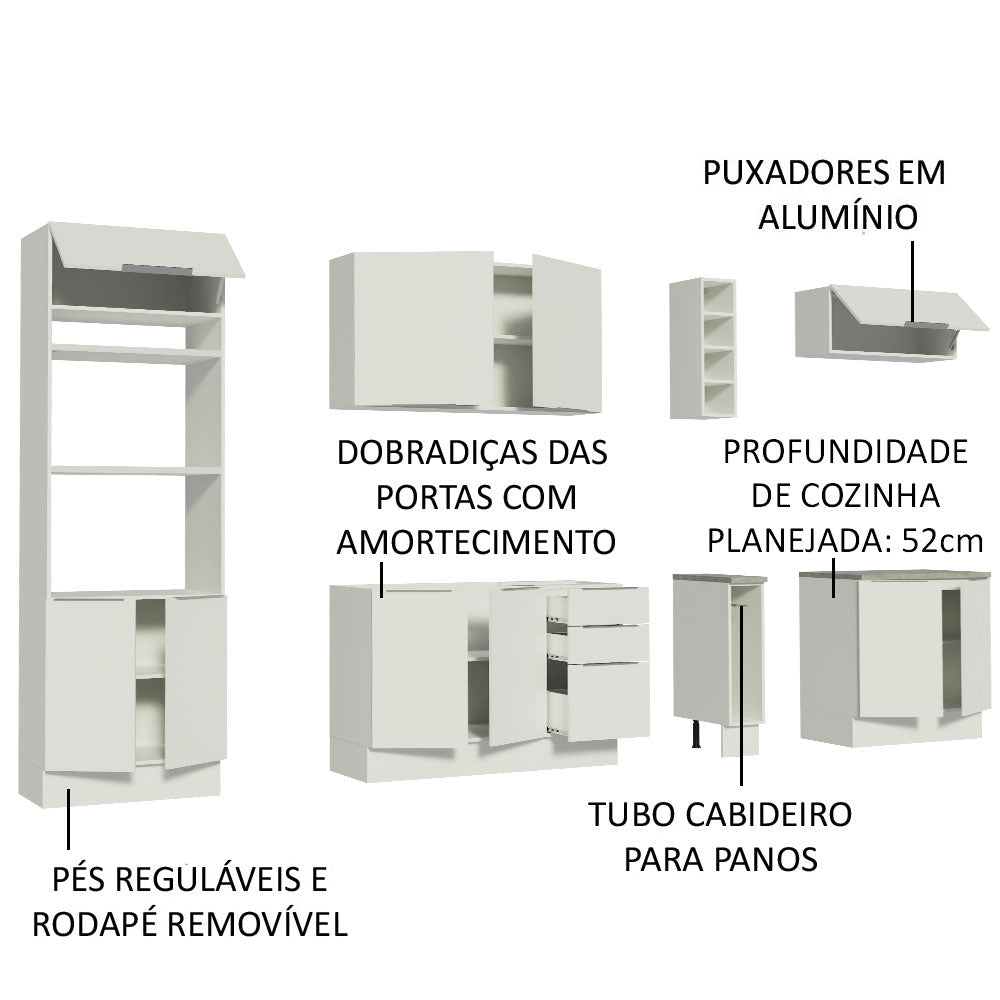 PUXADORES EM ALUMÍNIO

DOBRADIÇAS DAS PORTAS COM AMORTECIMENTO

PROFUNDIDADE DE COZINHA PLANEJADA: 52cm

TUBO CABIDEIRO PARA PANOS

PÉS REGULÁVEIS E RODAPÉ REMOVÍVEL