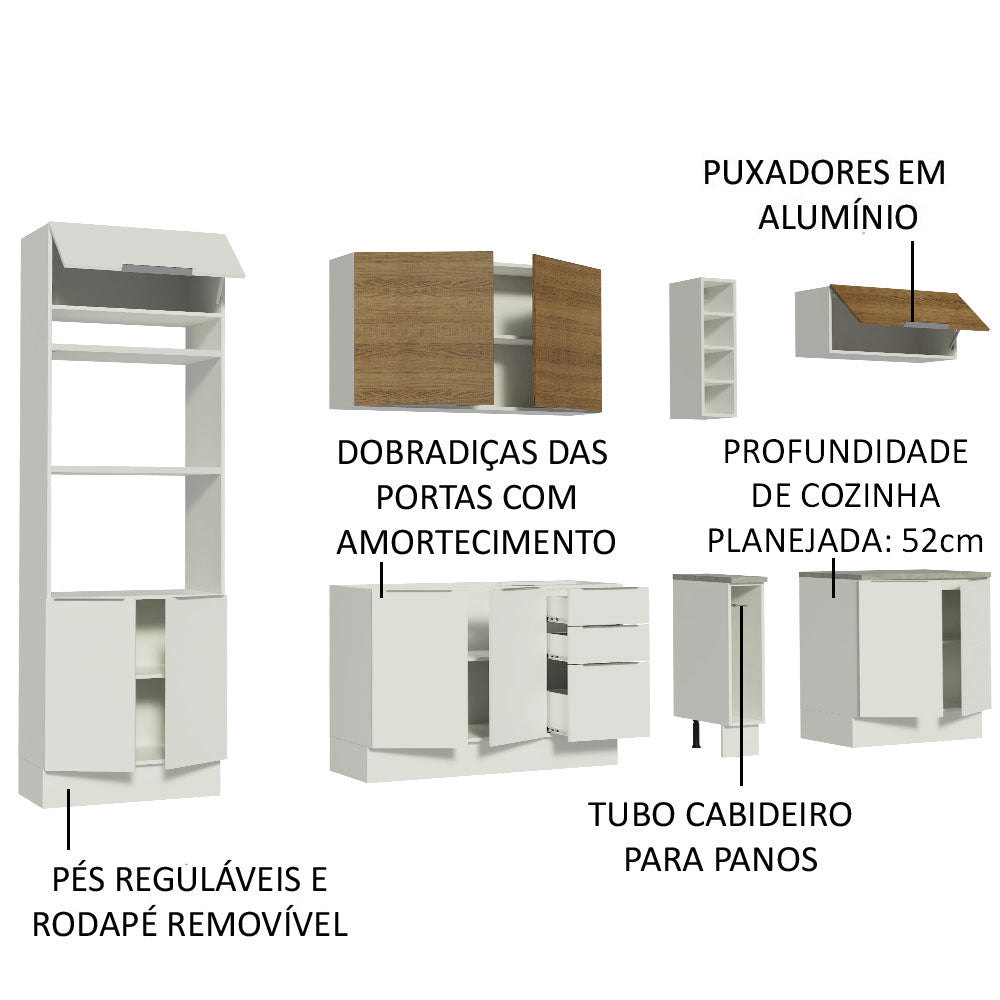 PUXADORES EM ALUMÍNIO

DOBRADIÇAS DAS PORTAS COM AMORTECIMENTO

PROFUNDIDADE DE COZINHA PLANEJADA: 52cm

TUBO CABIDEIRO PARA PANOS

PÉS REGULÁVEIS E RODAPÉ REMOVÍVEL