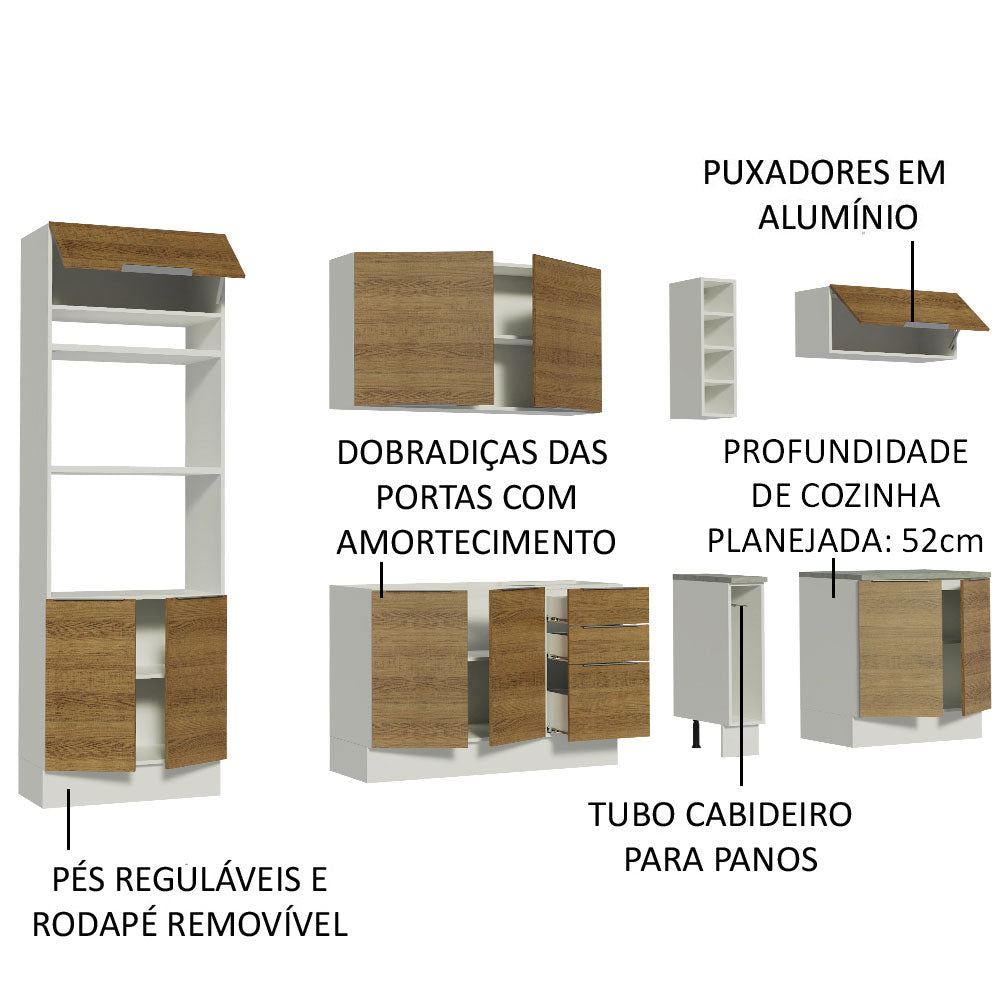 PUXADORES EM ALUMÍNIO

DOBRADIÇAS DAS PORTAS COM AMORTECIMENTO

PROFUNDIDADE DE COZINHA PLANEJADA: 52cm

TUBO CABIDEIRO PARA PANOS

PÉS REGULÁVEIS E RODAPÉ REMOVÍVEL