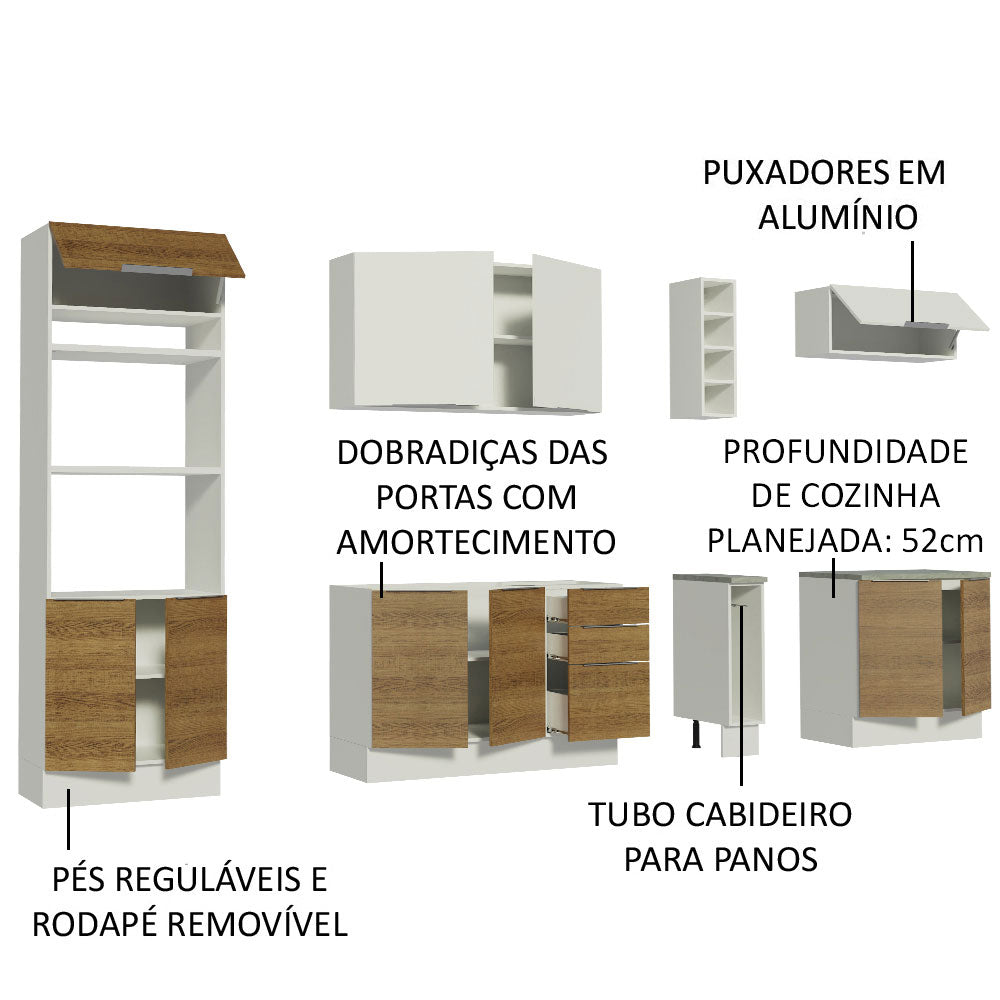 PUXADORES EM ALUMÍNIO

DOBRADIÇAS DAS PORTAS COM AMORTECIMENTO

PROFUNDIDADE DE COZINHA PLANEJADA: 52cm

TUBO CABIDEIRO PARA PANOS

PÉS REGULÁVEIS E RODAPÉ REMOVÍVEL