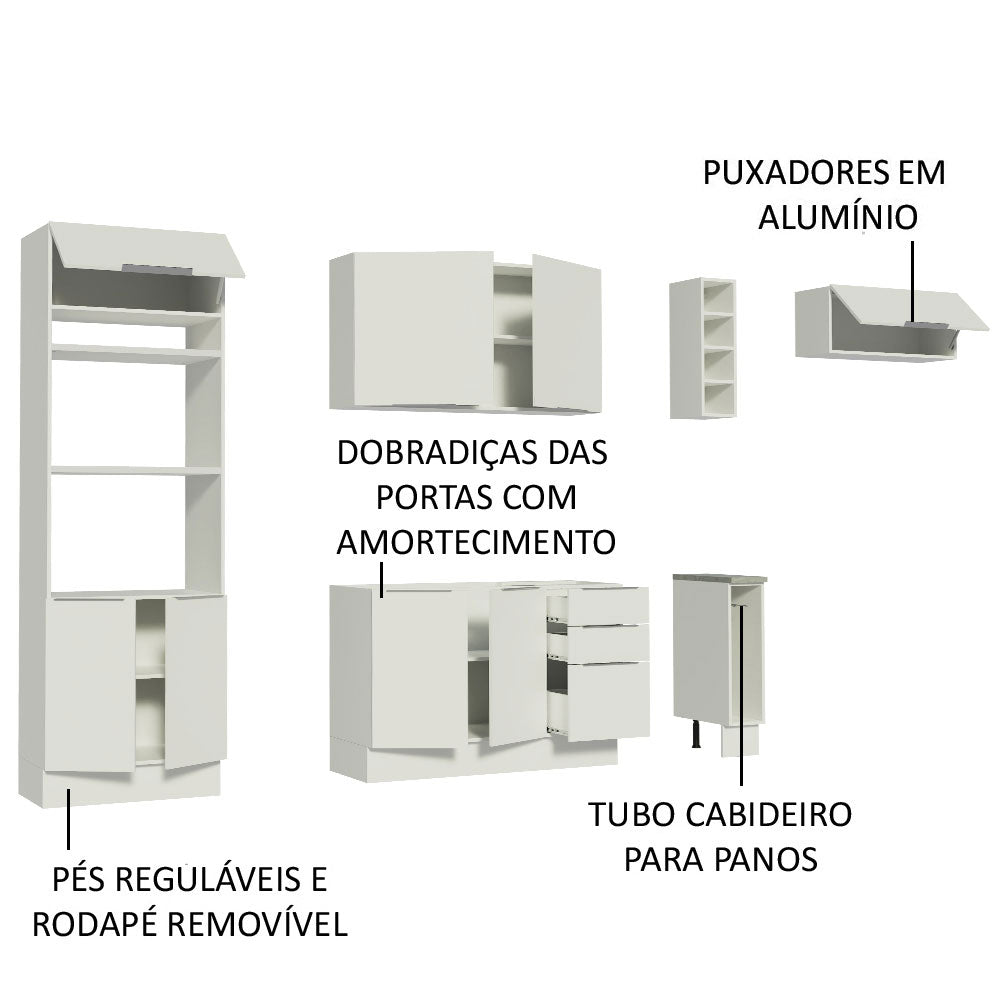 PUXADORES EM ALUMÍNIO

DOBRADIÇAS DAS PORTAS COM AMORTECIMENTO

TUBO CABIDEIRO PARA PANOS

PÉS REGULÁVEIS E RODAPÉ REMOVÍVEL