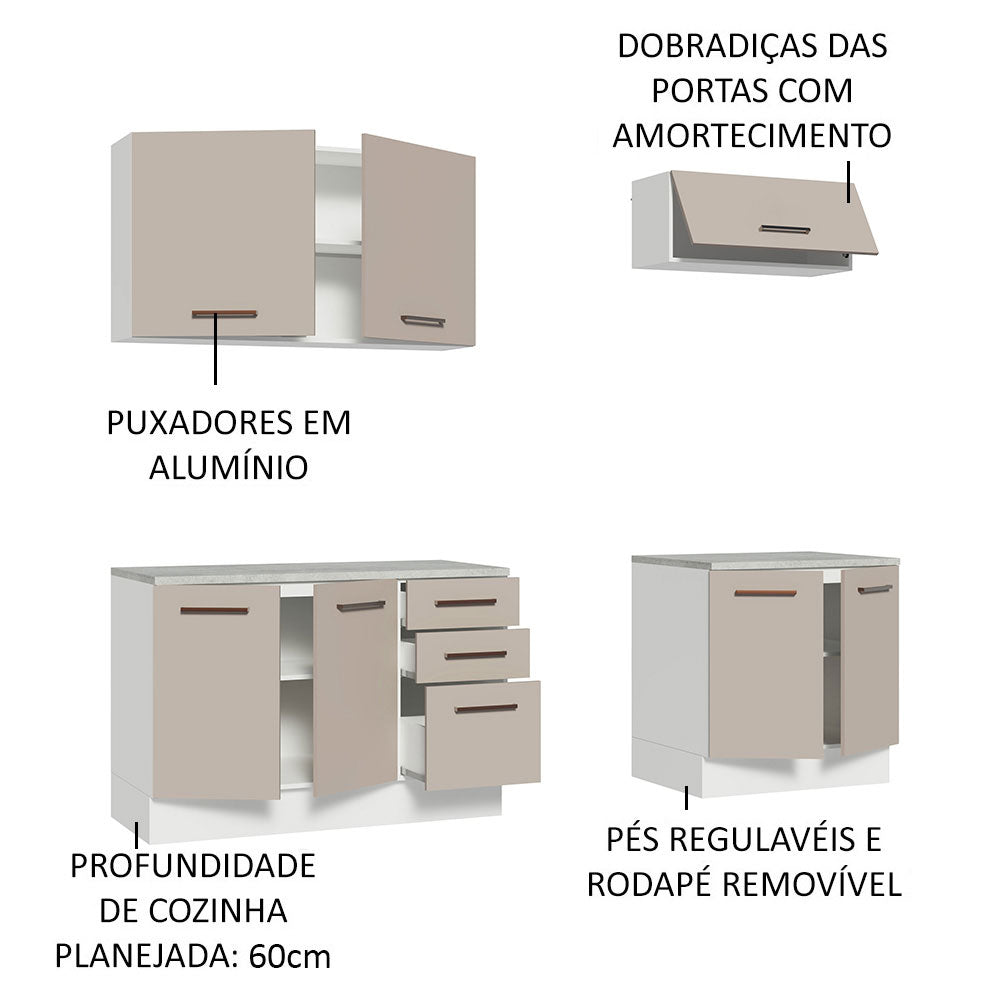 DOBRADIÇAS DAS PORTAS COM AMORTECIMENTO

PUXADORES EM ALUMÍNIO

PROFUNDIDADE DE COZINHA PLANEJADA: 60cm

PÉS REGULAVÉIS E RODAPÉ REMOVÍVEL